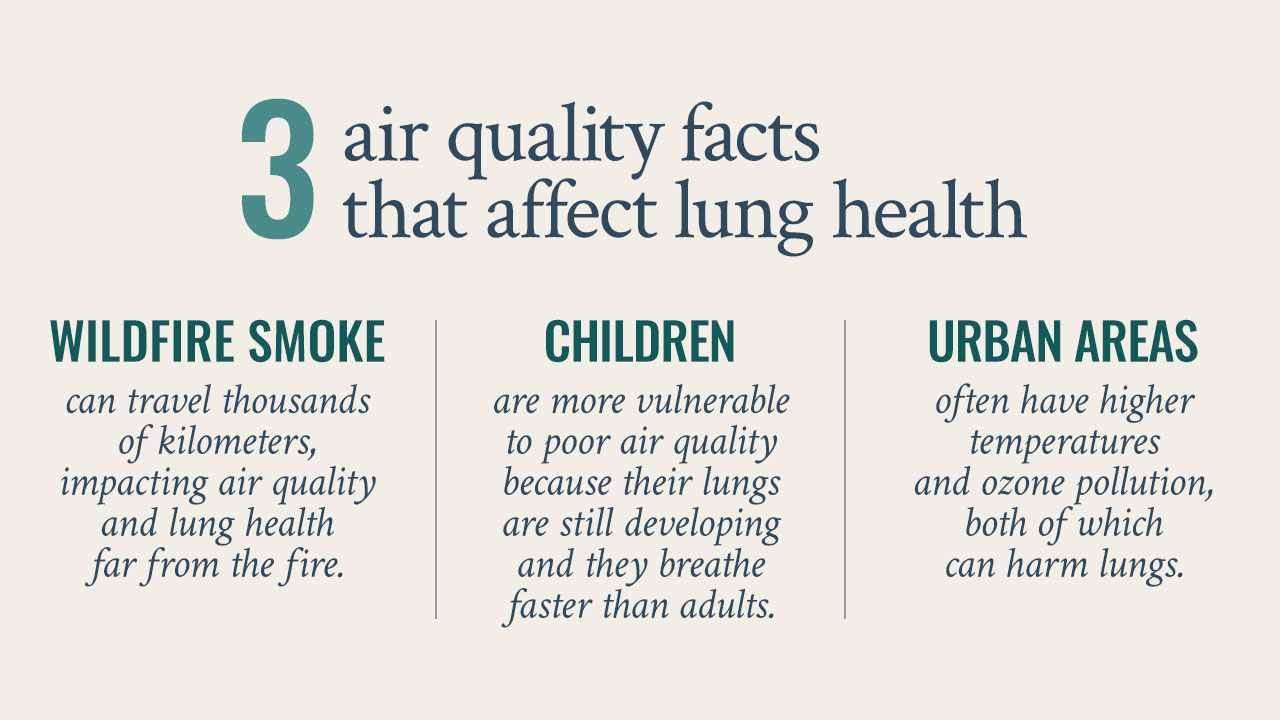 3 air quality facts that affect lung health

WILDFIRE SMOKE
can travel thousands of kilometers, impacting air quality and lung health far from the fire.

CHILDREN
are more vulnerable to poor air quality because their lungs are still developing and they breathe faster than adults.

URBAN AREAS
often have higher temperatures and ozone pollution, both of which can harm lungs.