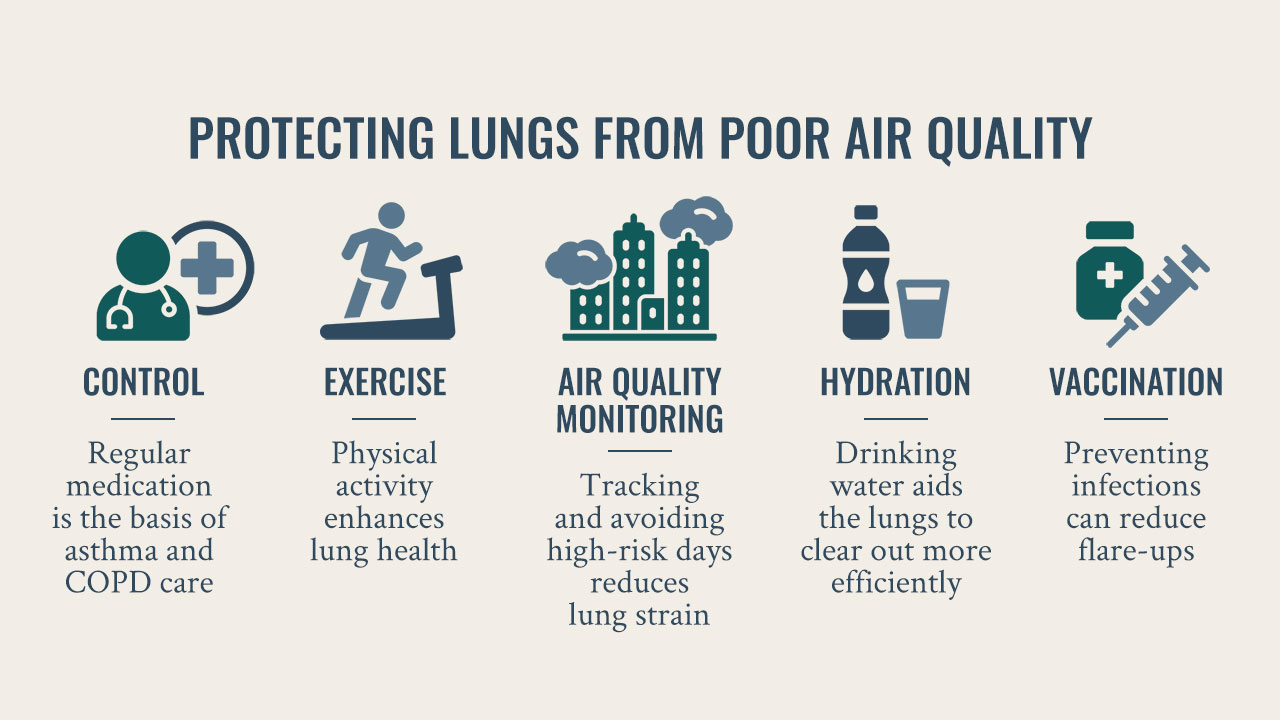 PROTECTING LUNGS FROM POOR AIR QUALITY

CONTROL

Regular medication is the basis of asthma and COPD care

EXERCISE

Physical activity enhances lung health

AIR QUALITY MONITORING

Tracking and avoiding high-risk days reduces lung strain

HYDRATION

Drinking water aids the lungs to clear out more efficiently

VACCINATION

Preventing infections can reduce flare-ups